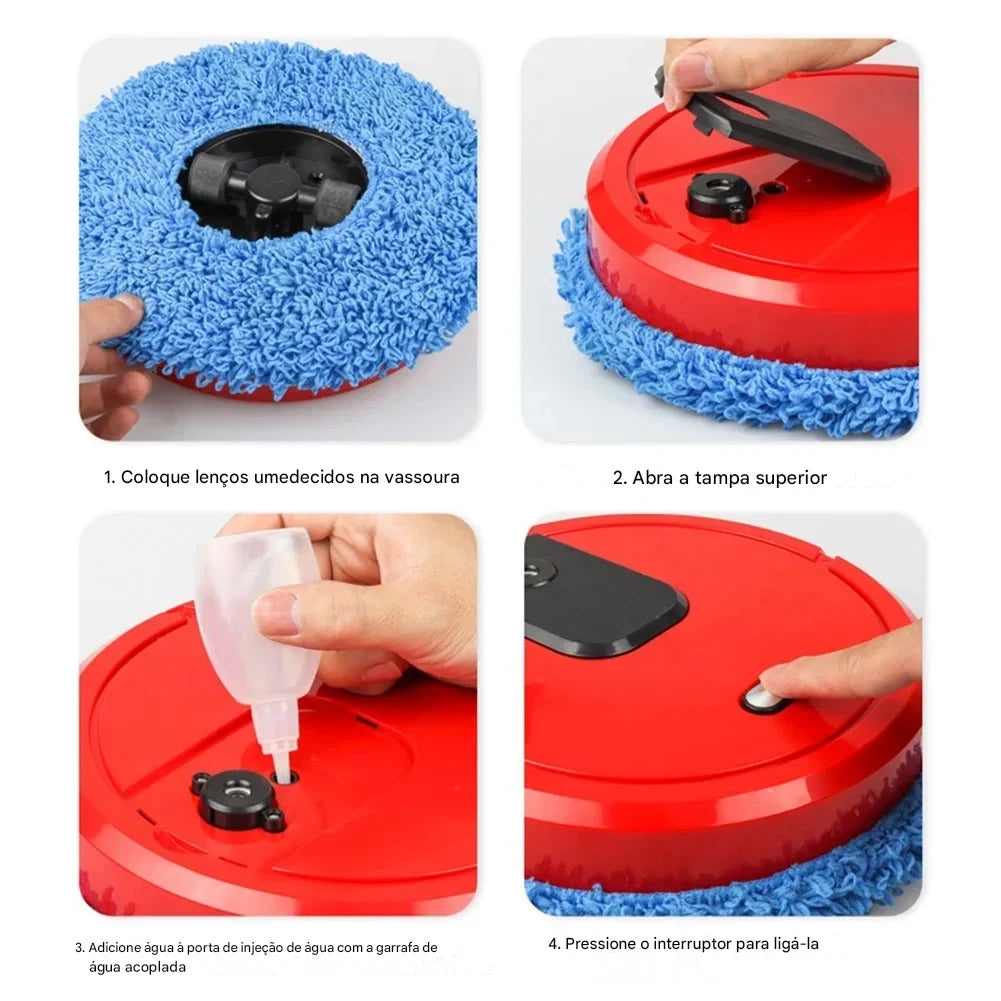 1. Coloque lenços umedecidos na vassoura

2. Abra a tampa superior

3. Adicione água à porta de injeção de água com a garrafa de água acoplada

4. Pressione o interruptor para ligá-la